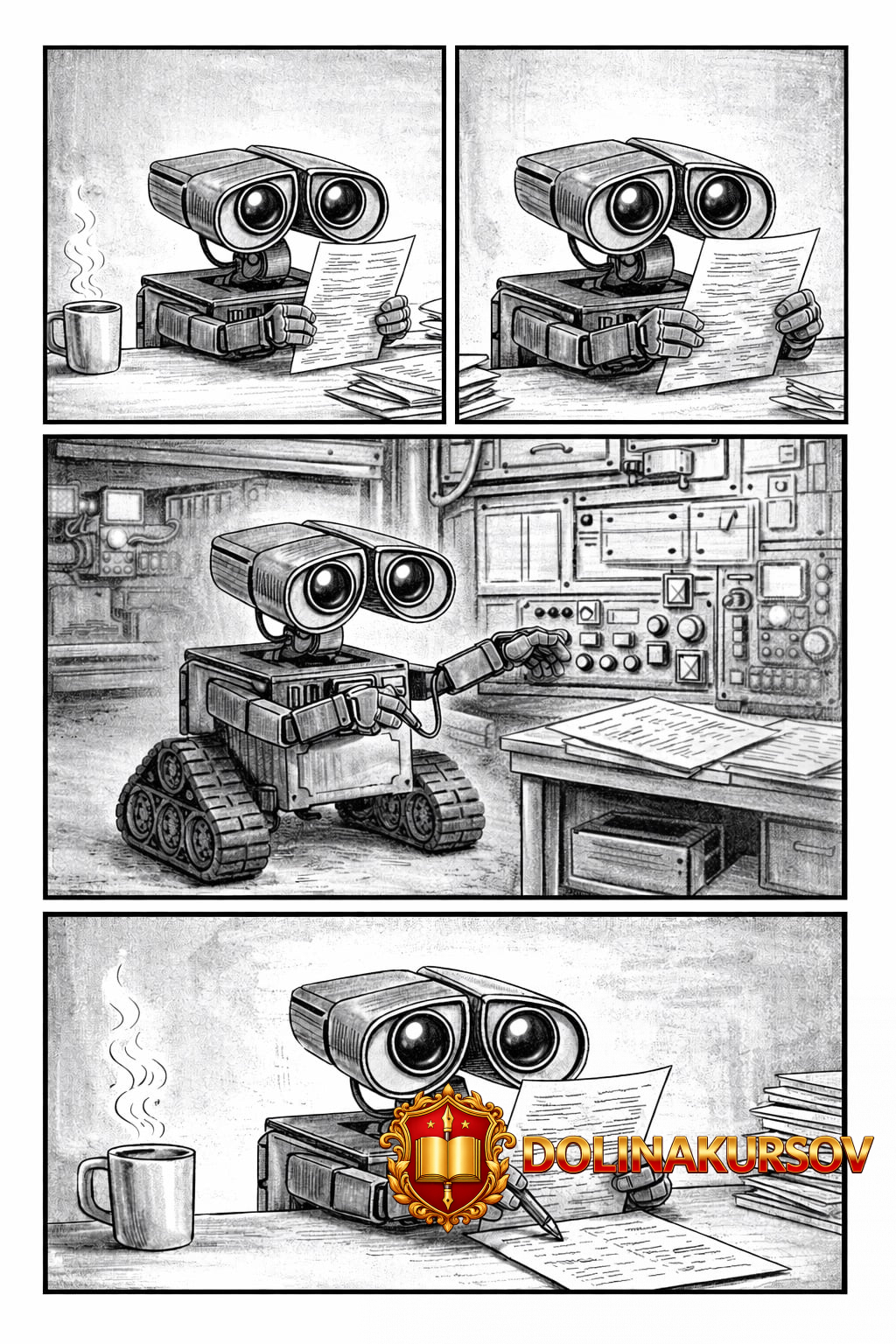 DOLINAKURSOV